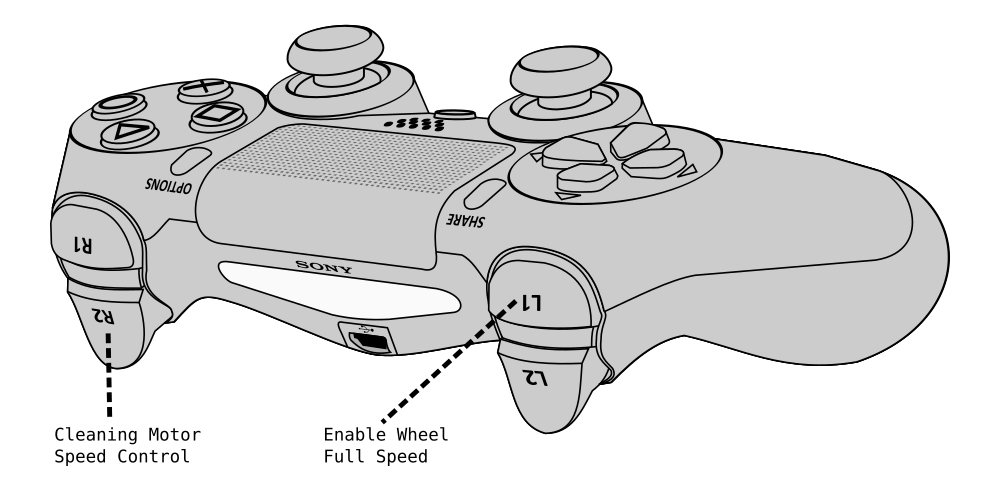 OPTIONS
SHARE
R1
R2
SONY
L1
L2
Cleaning Motor
Speed Control
Enable Wheel
Full Speed